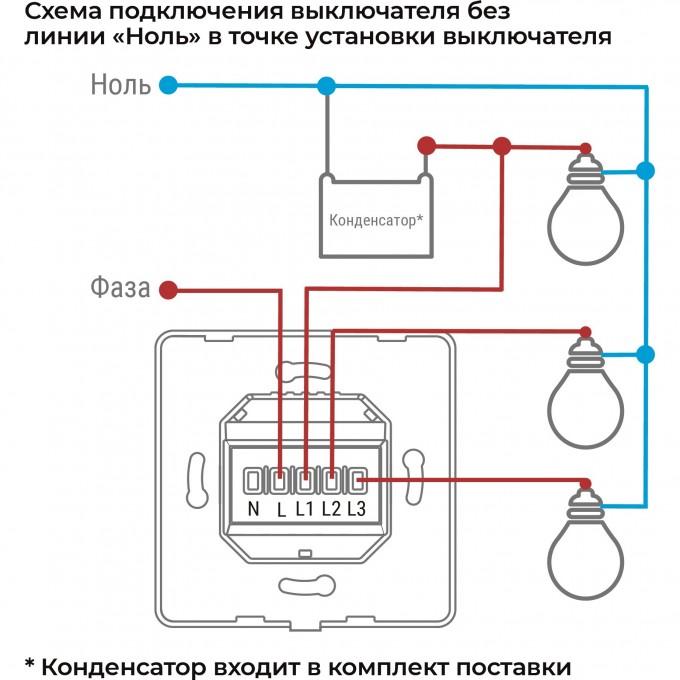 Схема подключения выключателя без линии «Ноль» в точке установки выключателя

Ноль

Конденсатор*

Фаза

N L L1 L2 L3

* Конденсатор входит в комплект поставки